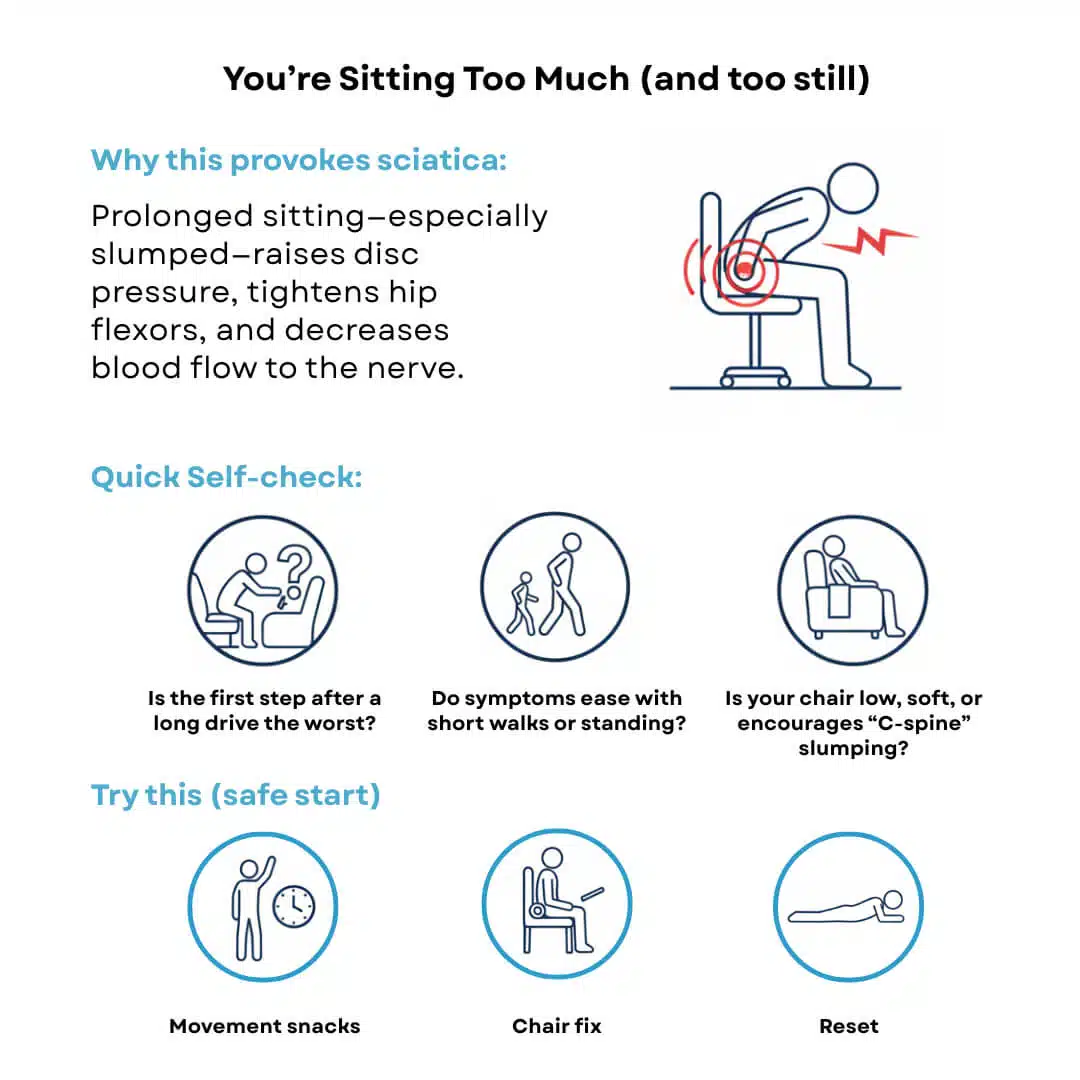 You're Sitting Too Much (and too still)

Why this provokes sciatica:

Prolonged sitting—especially slumped—raises disc pressure, tightens hip flexors, and decreases blood flow to the nerve.

Quick Self-check:

Is the first step after a long drive the worst?

Do symptoms ease with short walks or standing?

Is your chair low, soft, or encourages "C-spine" slumping?

Try this (safe start)

Movement snacks

Chair fix

Reset