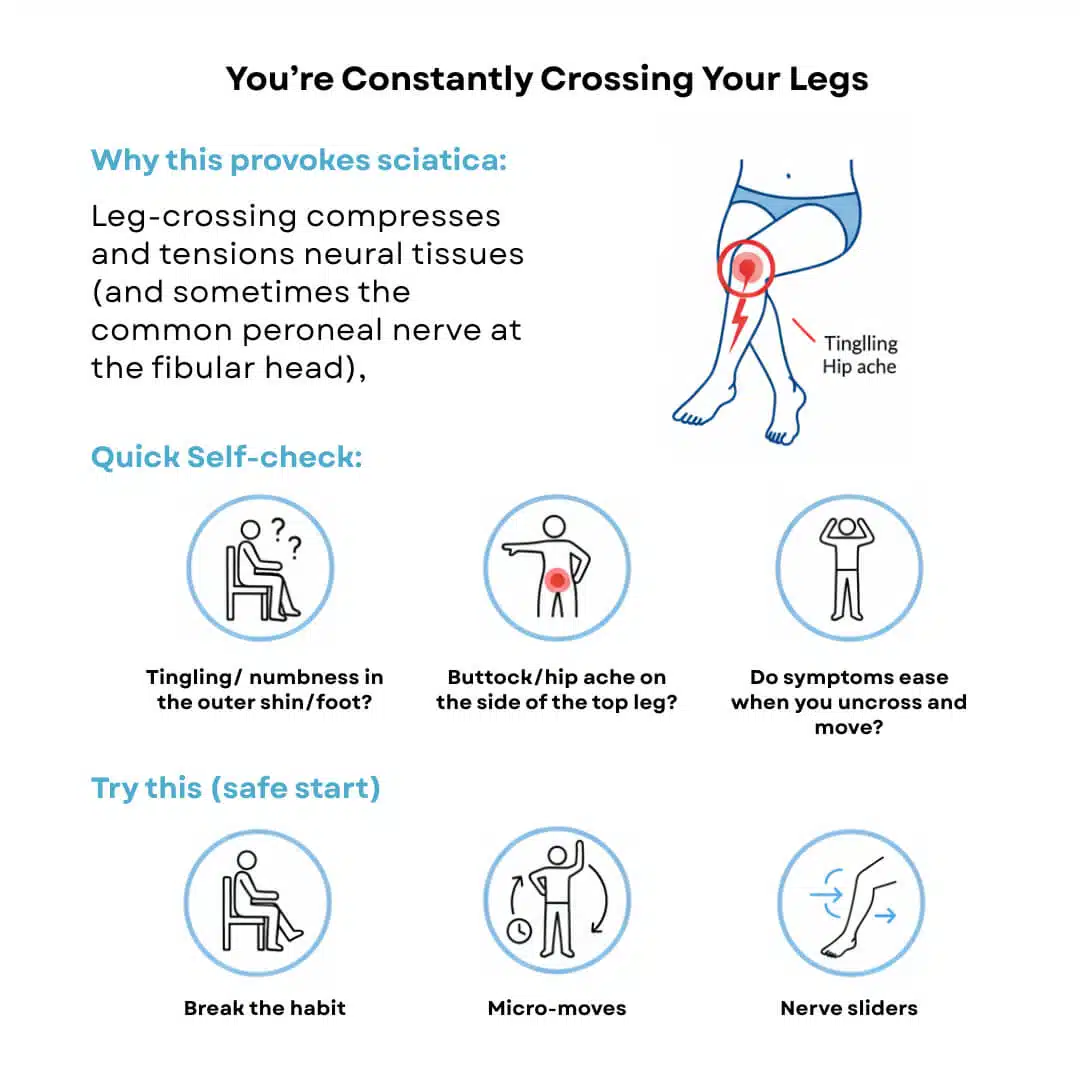 You're Constantly Crossing Your Legs

Why this provokes sciatica:

Leg-crossing compresses and tensions neural tissues (and sometimes the common peroneal nerve at the fibular head),

Tinglling
Hip ache

Quick Self-check:

Tingling/ numbness in the outer shin/foot?

Buttock/hip ache on the side of the top leg?

Do symptoms ease when you uncross and move?

Try this (safe start)

Break the habit

Micro-moves

Nerve sliders